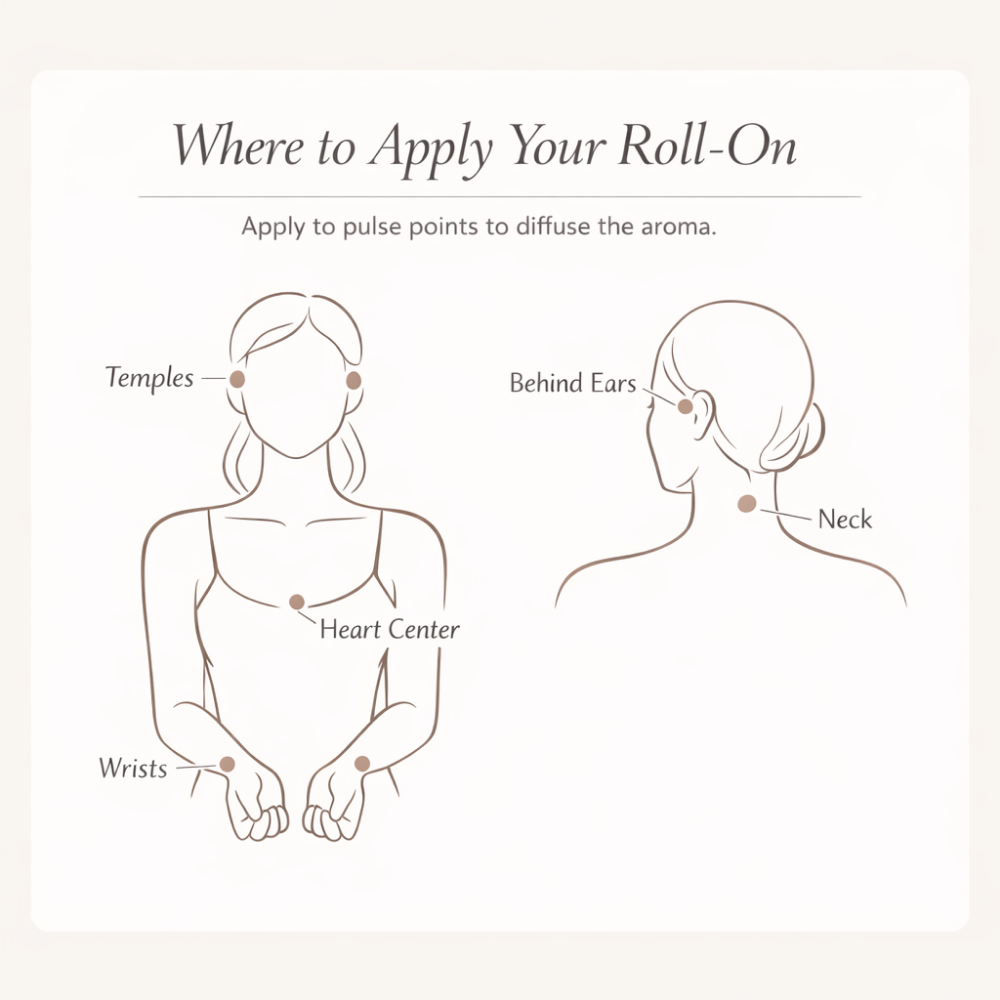 Where to Apply Your Roll-On

Apply to pulse points to diffuse the aroma.

Temples

Heart Center

Wrists

Behind Ears

Neck